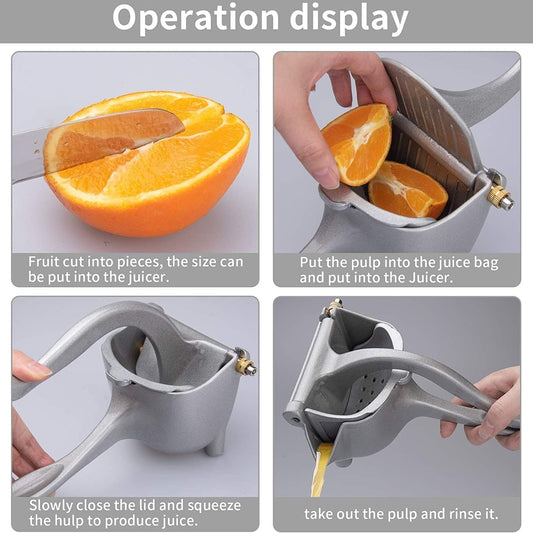 Operation display

Fruit cut into pieces, the size can be put into the juicer.

Put the pulp into the juice bag and put into the Juicer.

Slowly close the lid and squeeze the hulp to produce juice.

take out the pulp and rinse it.